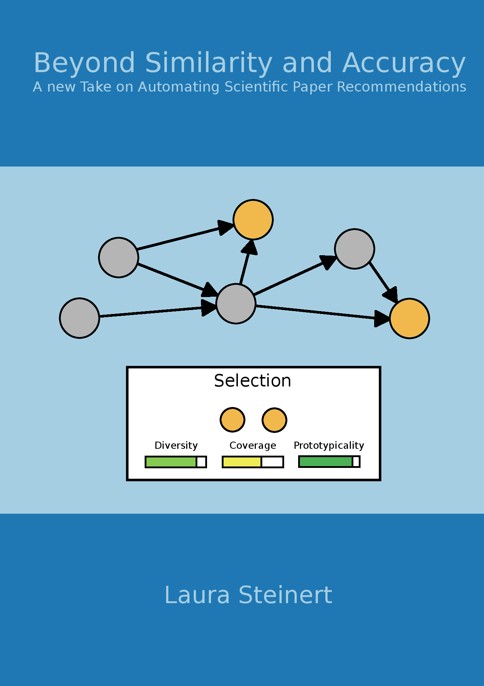 Beyond Similarity and Accuracy
A new Take on Automating Scientific Paper Recommendations

Selection

Diversity
Coverage
Prototypicality

Laura Steinert